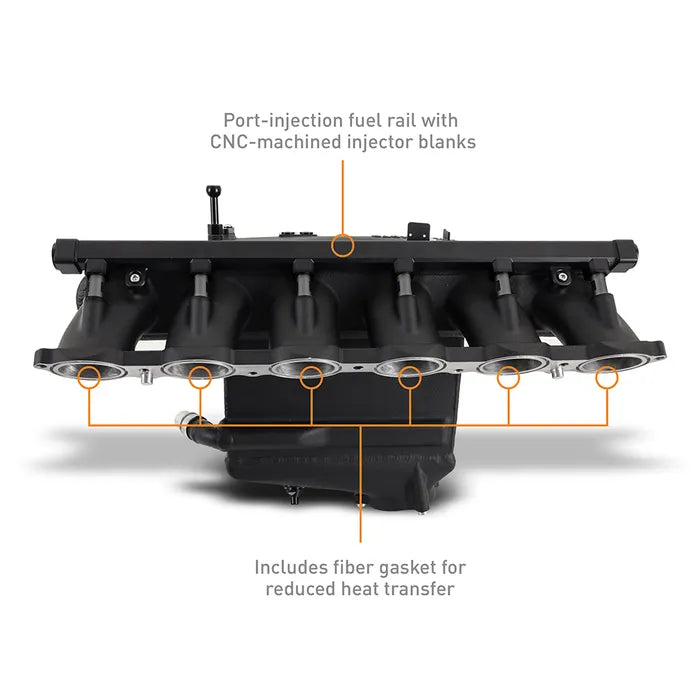 Port-injection fuel rail with CNC-machined injector blanks

Includes fiber gasket for reduced heat transfer